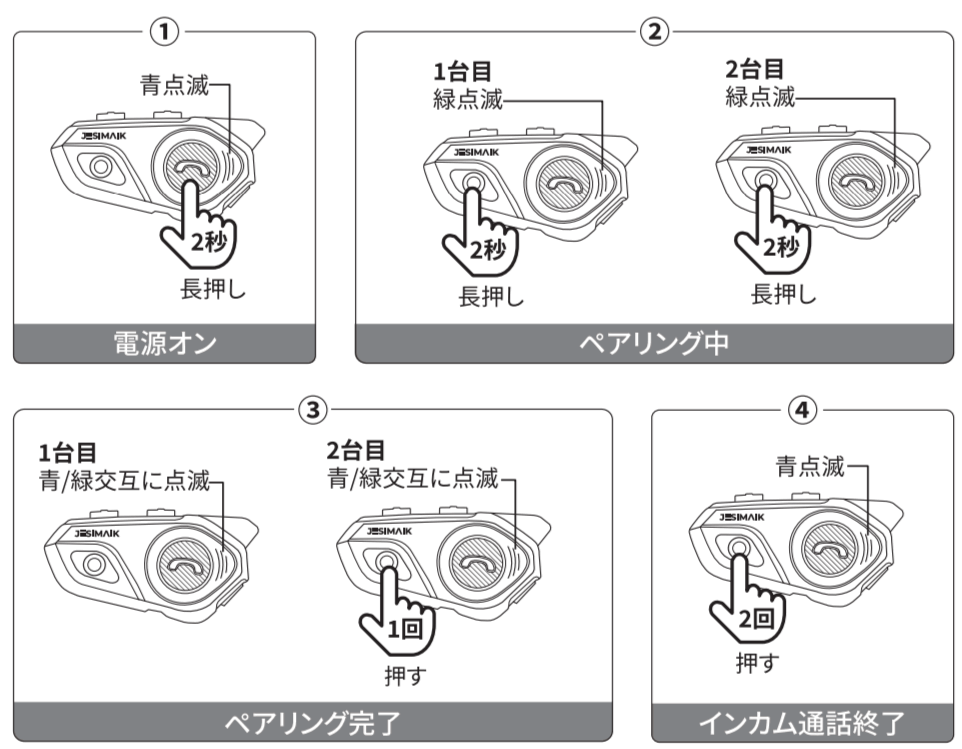 ①
青点滅
JESIMAIK
2秒
長押し
電源オン

②
1台目
緑点滅
JESIMAIK
2秒
長押し

2台目
緑点滅
JESIMAIK
2秒
長押し
ペアリング中

③
1台目
青/緑交互に点滅
JESIMAIK

2台目
青/緑交互に点滅
JESIMAIK
1回
押す
ペアリング完了

④
青点滅
JESIMAIK
2回
押す
インカム通話終了